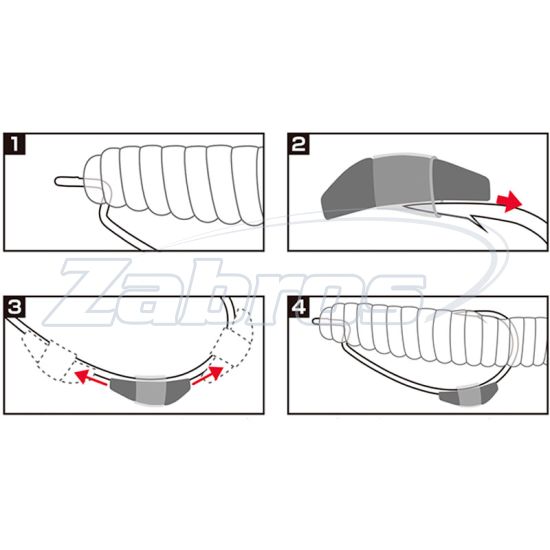 1
2
Zabros
3
4