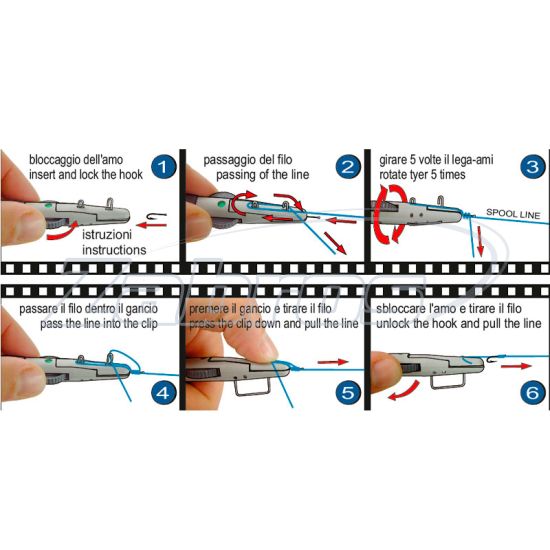 bloccaggio dell'amo
insert and lock the hook
1

istruzioni
instructions

passaggio del filo
passing of the line
2

girare 5 volte il lega-ami
rotate tyer 5 times
3

SPOOL LINE

passare il filo dentro il gancio
pass the line into the clip
4

premere il gancio e tirare il filo
press the clip down and pull the line
5

sbloccare l'amo e tirare il filo
unlock the hook and pull the line
6